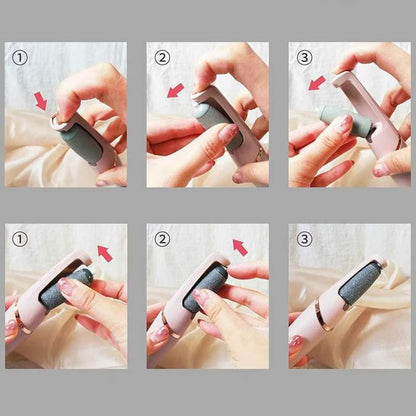 ①

②

③

①

②

③